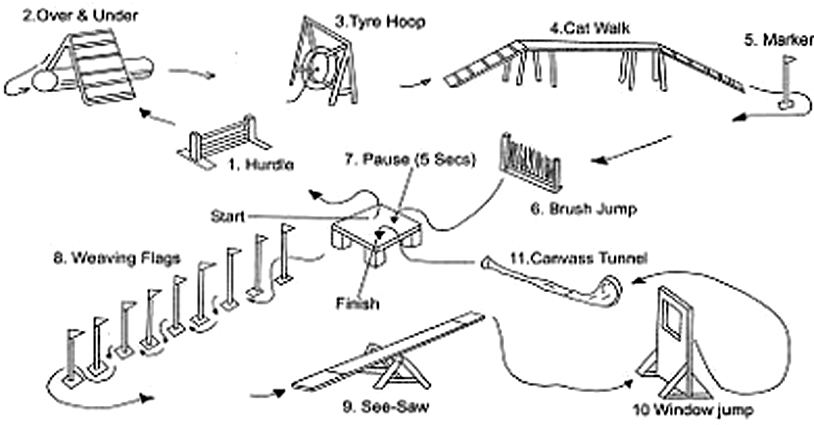 2.Over & Under

3.Tyre Hoop

4.Cat Walk

5. Marker

1. Hurdle

7. Pause (5 Secs)

6. Brush Jump

Start

8. Weaving Flags

11.Canvass Tunnel

Finish

9. See-Saw

10 Window jump